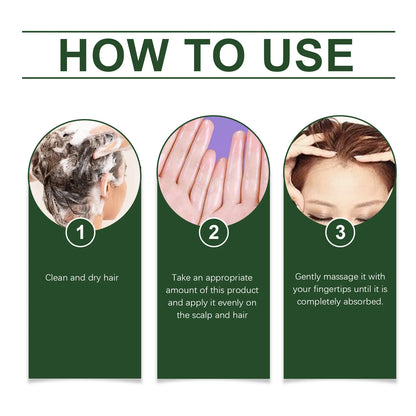 HOW TO USE

1

Clean and dry hair

2

Take an appropriate amount of this product and apply it evenly on the scalp and hair

3

Gently massage it with your fingertips until it is completely absorbed.