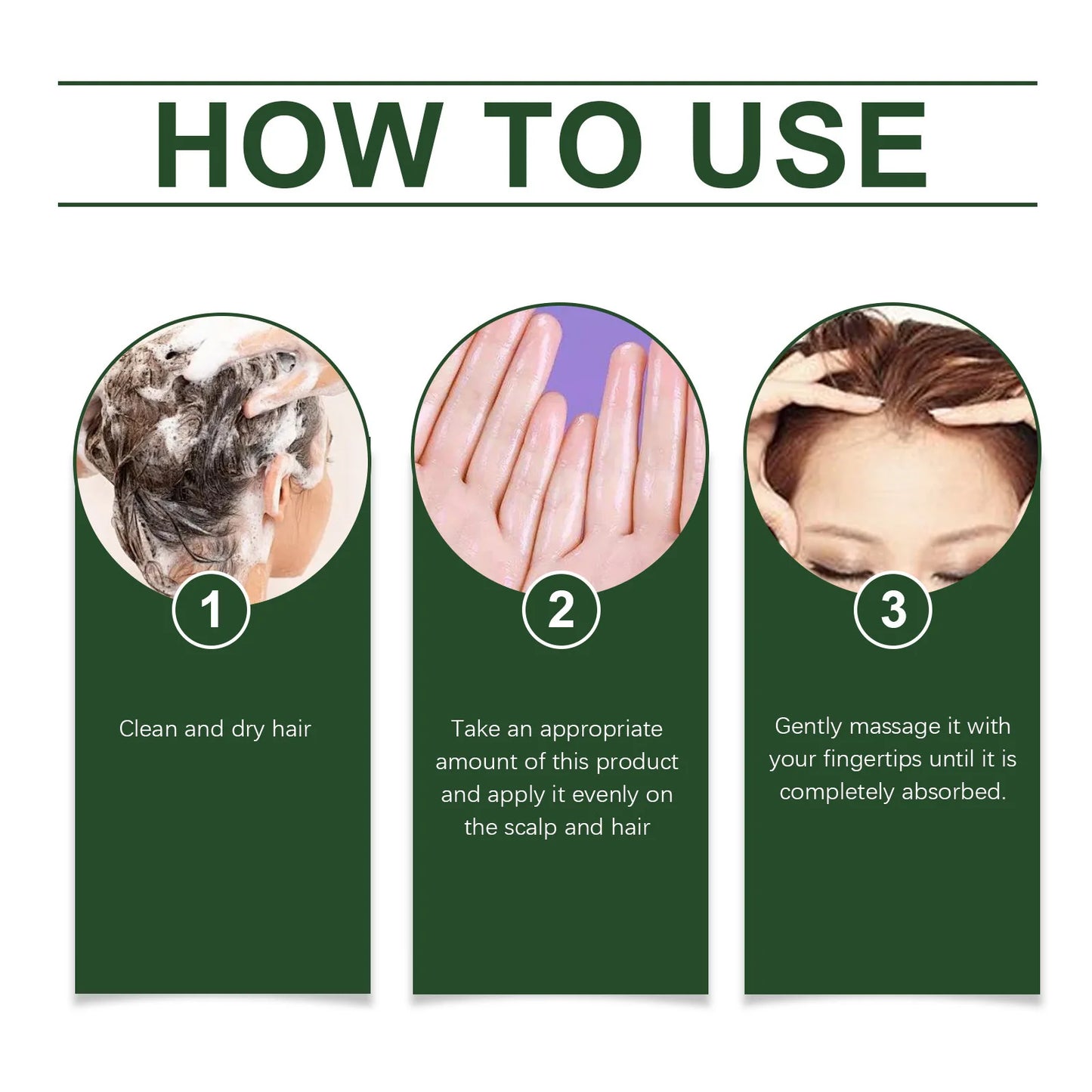 HOW TO USE

1

Clean and dry hair

2

Take an appropriate amount of this product and apply it evenly on the scalp and hair

3

Gently massage it with your fingertips until it is completely absorbed.