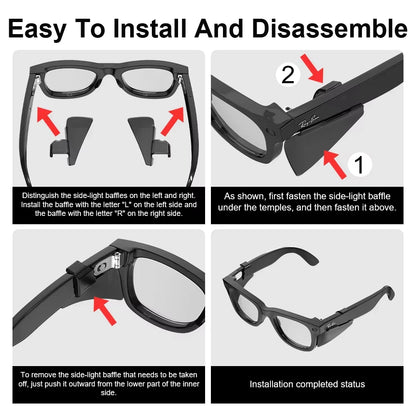 Easy To Install And Disassemble

Distinguish the side-light baffles on the left and right. Install the baffle with the letter "L" on the left side and the baffle with the letter "R" on the right side.

2

Ray-Ban

1

As shown, first fasten the side-light baffle under the temples, and then fasten it above.

To remove the side-light baffle that needs to be taken off, just push it outward from the lower part of the inner side.

Ray-Ban

Installation completed status