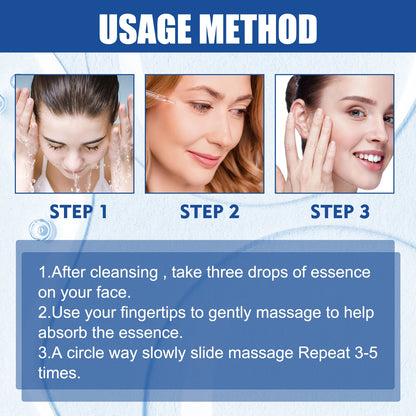 USAGE METHOD

STEP 1

STEP 2

STEP 3

1.After cleansing , take three drops of essence on your face.
2.Use your fingertips to gently massage to help absorb the essence.
3.A circle way slowly slide massage Repeat 3-5 times.