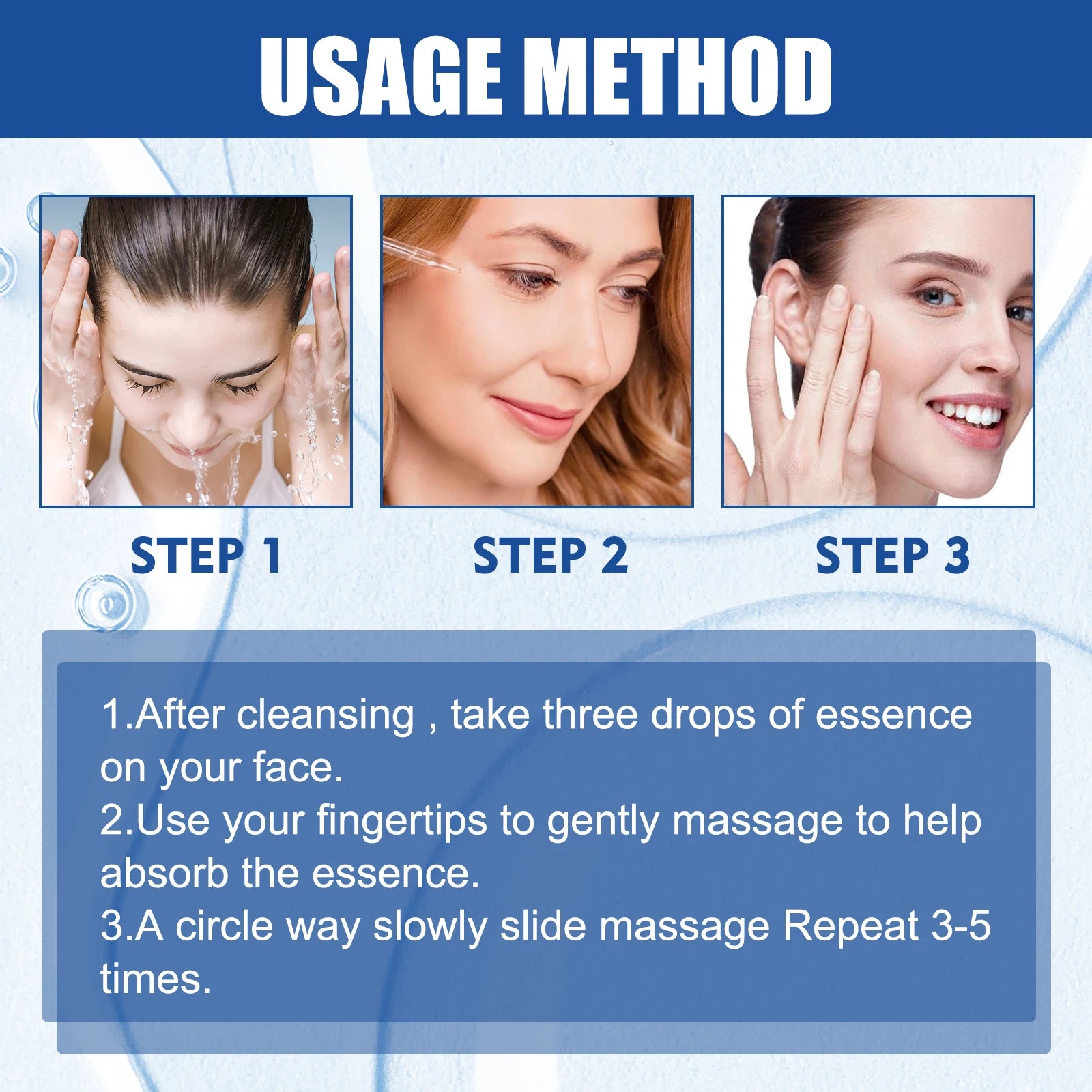 USAGE METHOD

STEP 1

STEP 2

STEP 3

1.After cleansing , take three drops of essence on your face.
2.Use your fingertips to gently massage to help absorb the essence.
3.A circle way slowly slide massage Repeat 3-5 times.