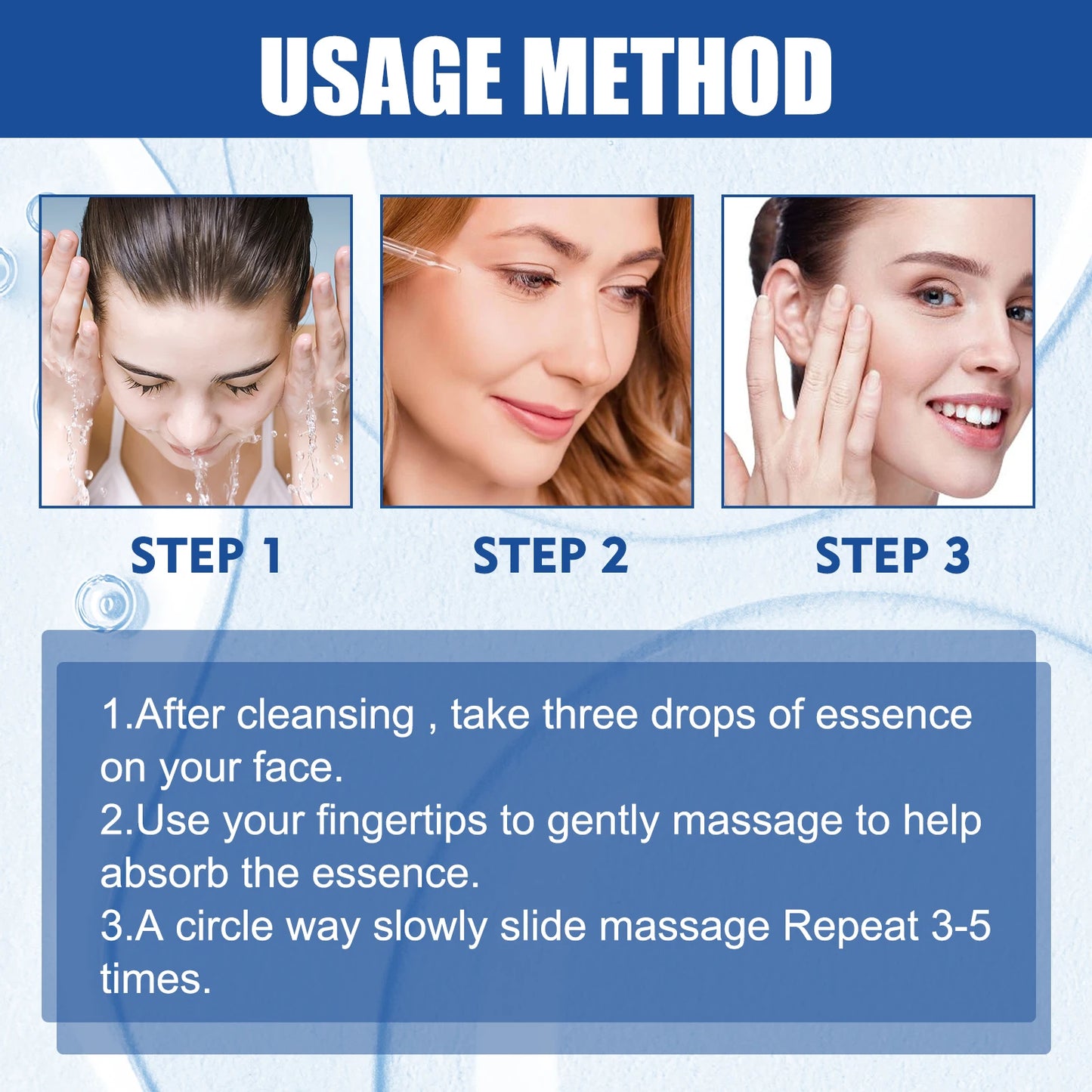 USAGE METHOD

STEP 1

STEP 2

STEP 3

1.After cleansing , take three drops of essence on your face.
2.Use your fingertips to gently massage to help absorb the essence.
3.A circle way slowly slide massage Repeat 3-5 times.