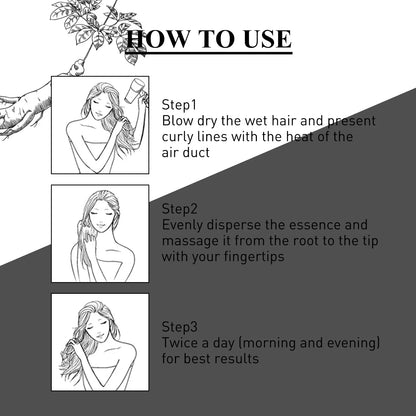 HOW TO USE

Step1
Blow dry the wet hair and present curly lines with the heat of the air duct

Step2
Evenly disperse the essence and massage it from the root to the tip with your fingertips

Step3
Twice a day (morning and evening) for best results