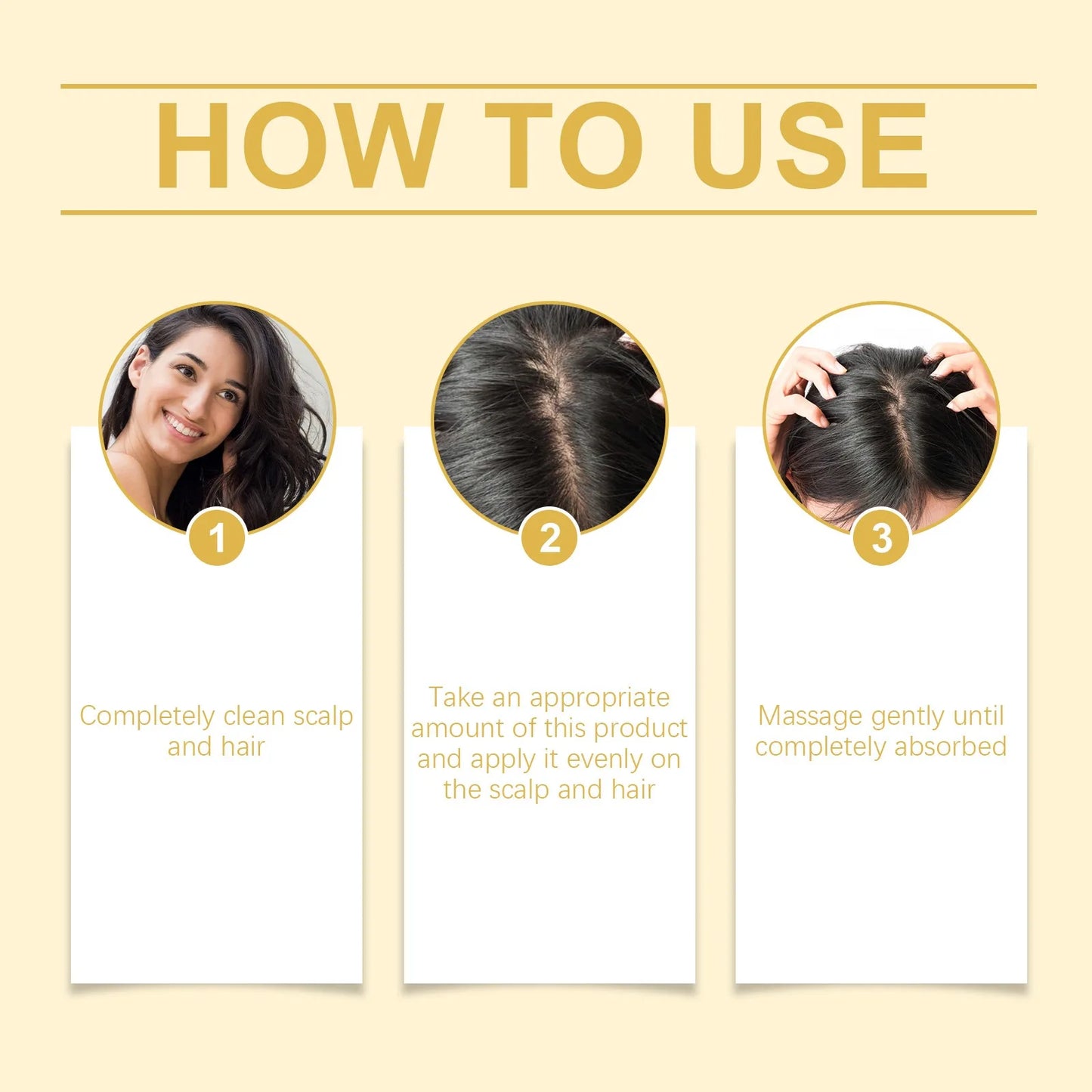 HOW TO USE

1

Completely clean scalp and hair

2

Take an appropriate amount of this product and apply it evenly on the scalp and hair

3

Massage gently until completely absorbed