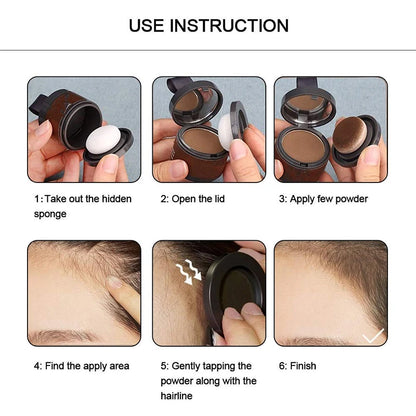 USE INSTRUCTION

1: Take out the hidden sponge

2: Open the lid

3: Apply few powder

4: Find the apply area

5: Gently tapping the powder along with the hairline

6: Finish