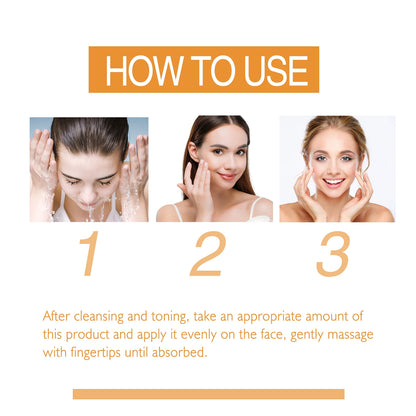 HOW TO USE

1

2

3

After cleansing and toning, take an appropriate amount of this product and apply it evenly on the face, gently massage with fingertips until absorbed.