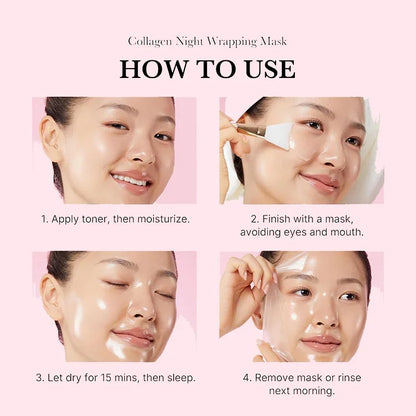 Collagen Night Wrapping Mask

HOW TO USE

1. Apply toner, then moisturize.

2. Finish with a mask, avoiding eyes and mouth.

3. Let dry for 15 mins, then sleep.

4. Remove mask or rinse next morning.