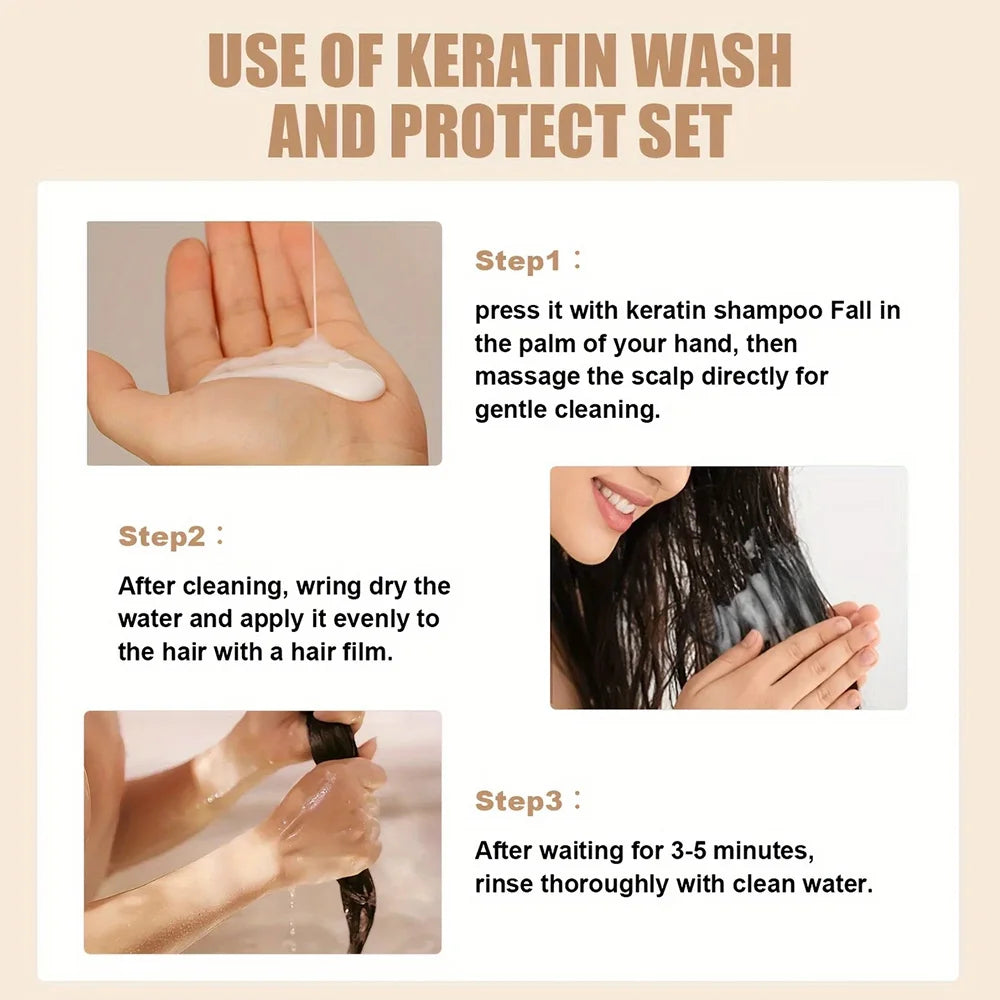 USE OF KERATIN WASH AND PROTECT SET

Step1：

press it with keratin shampoo Fall in the palm of your hand, then massage the scalp directly for gentle cleaning.

Step2：

After cleaning, wring dry the water and apply it evenly to the hair with a hair film.

Step3：

After waiting for 3-5 minutes, rinse thoroughly with clean water.