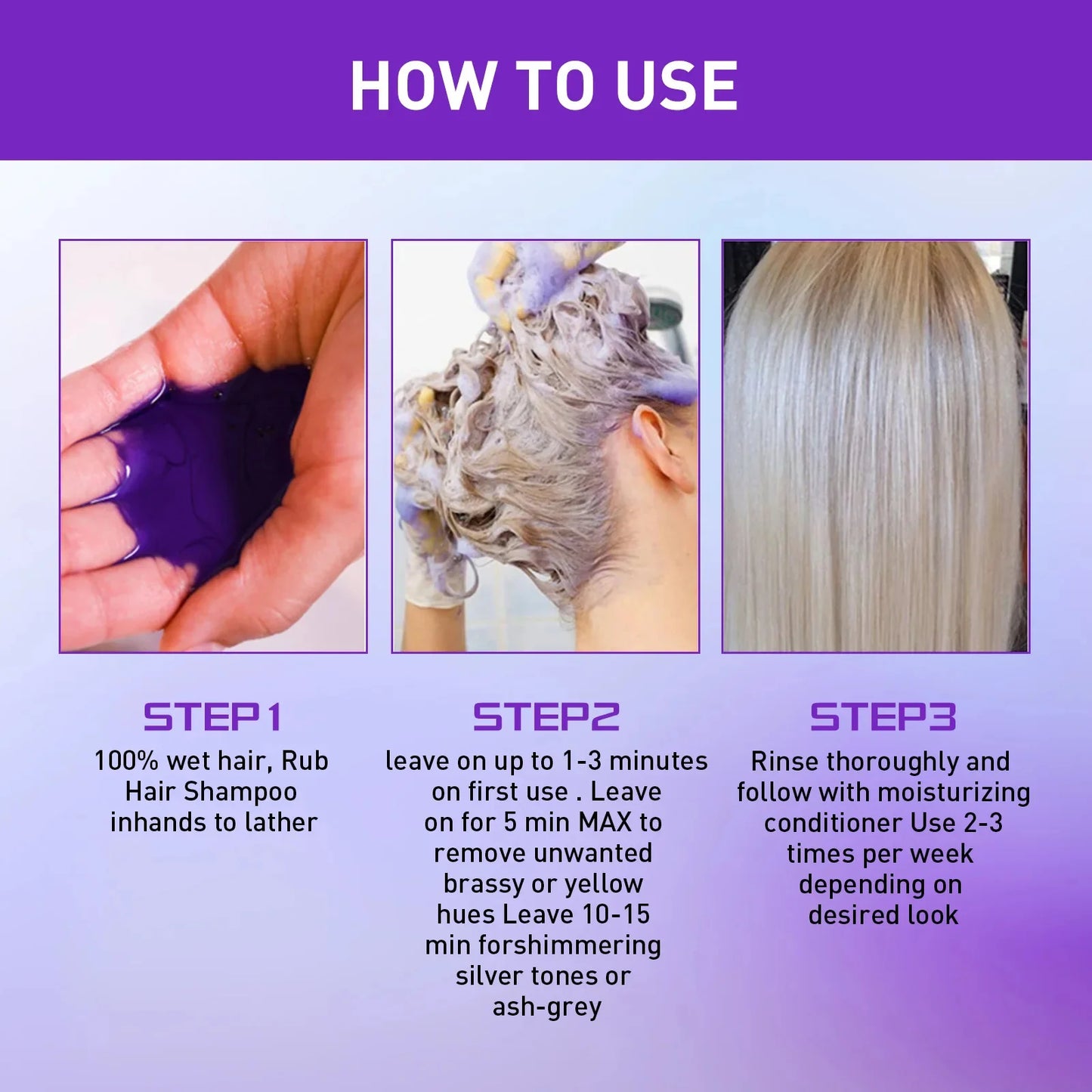 HOW TO USE

STEP1
100% wet hair, Rub Hair Shampoo inhands to lather

STEP2
leave on up to 1-3 minutes on first use . Leave on for 5 min MAX to remove unwanted brassy or yellow hues Leave 10-15 min forshimmering silver tones or ash-grey

STEP3
Rinse thoroughly and follow with moisturizing conditioner Use 2-3 times per week depending on desired look