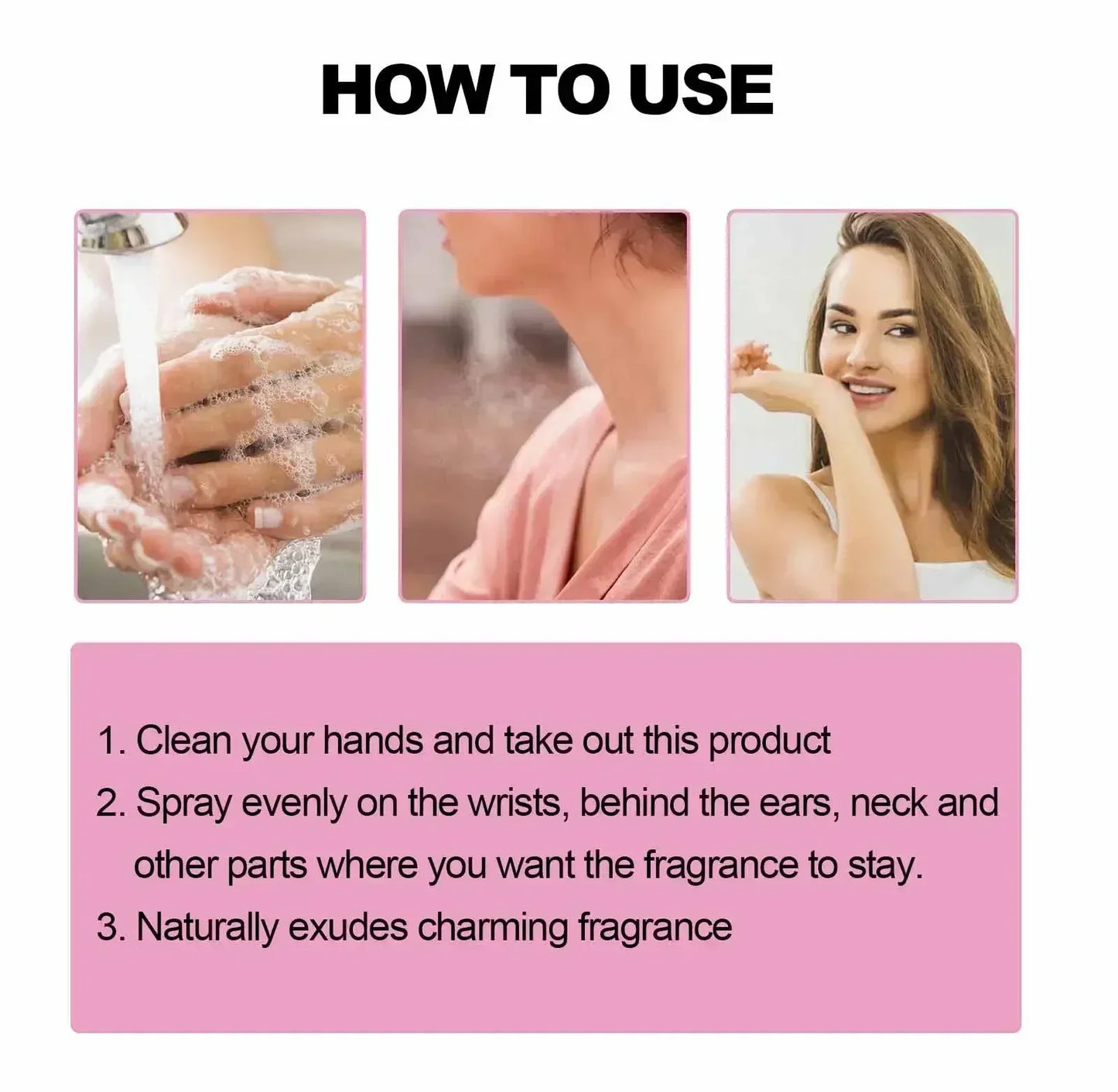 HOW TO USE

1. Clean your hands and take out this product
2. Spray evenly on the wrists, behind the ears, neck and other parts where you want the fragrance to stay.
3. Naturally exudes charming fragrance