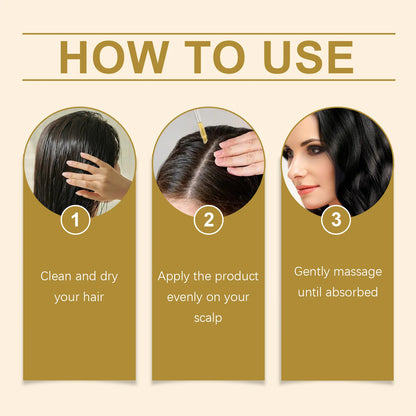 HOW TO USE

1

Clean and dry your hair

2

Apply the product evenly on your scalp

3

Gently massage until absorbed