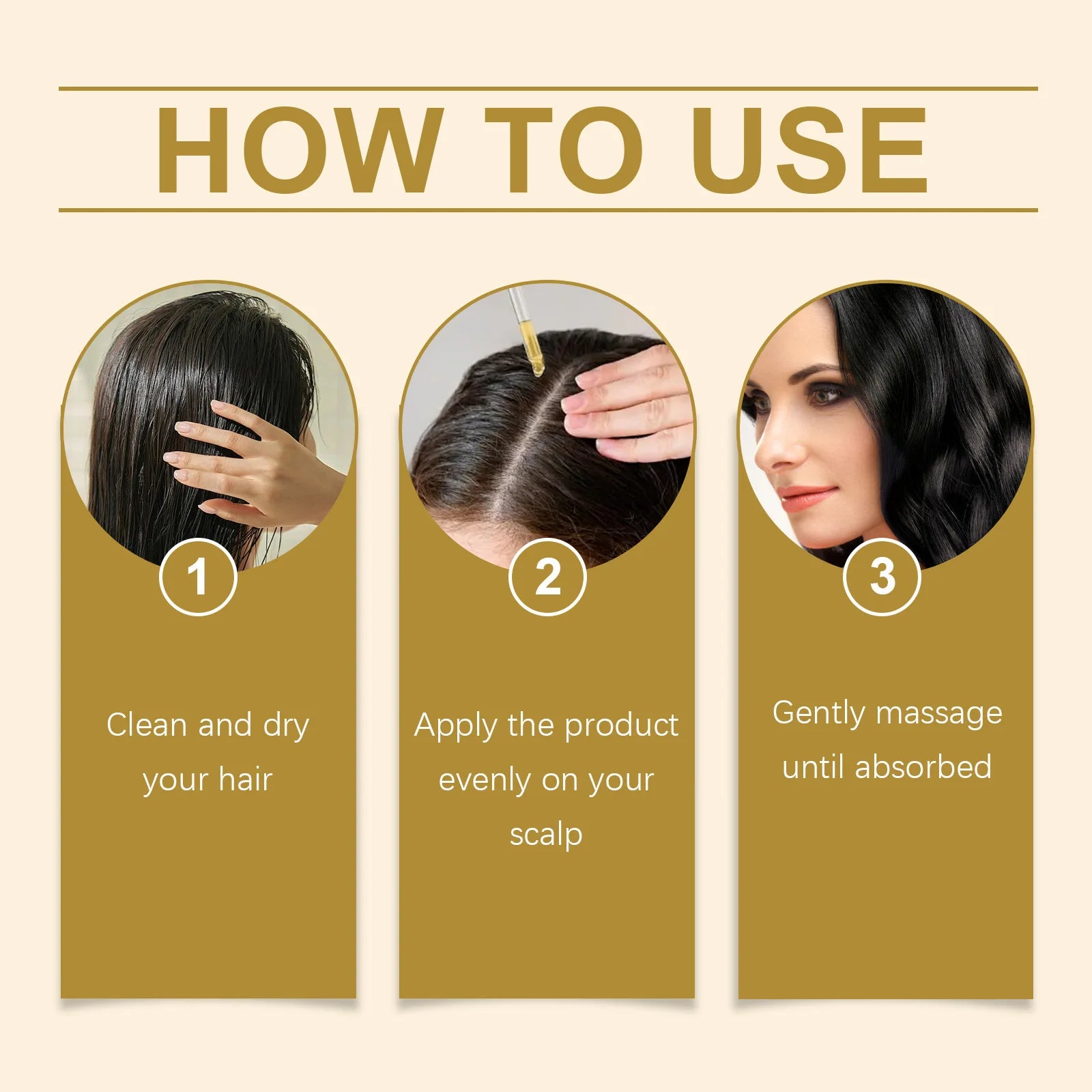 HOW TO USE

1

Clean and dry your hair

2

Apply the product evenly on your scalp

3

Gently massage until absorbed