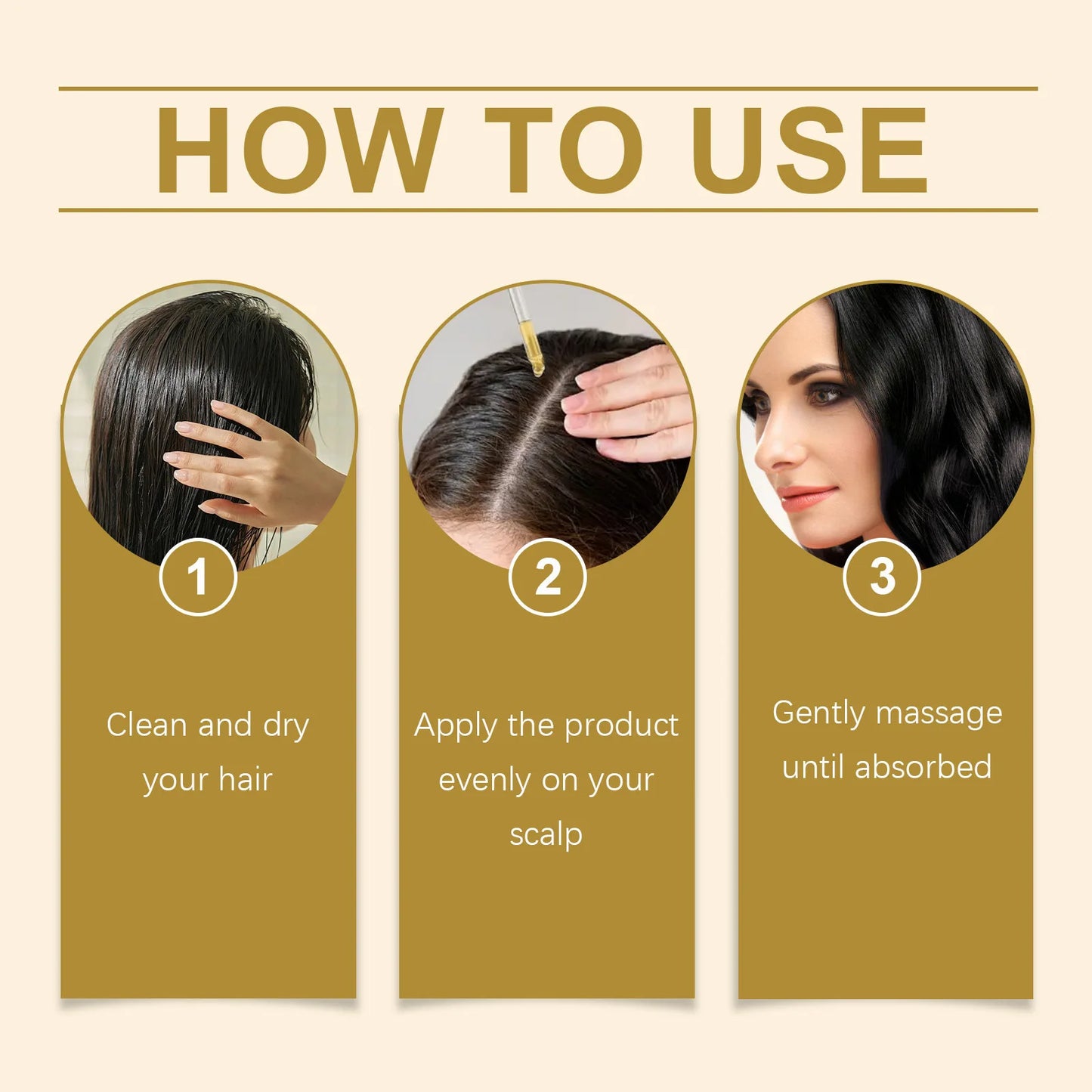 HOW TO USE

1

Clean and dry your hair

2

Apply the product evenly on your scalp

3

Gently massage until absorbed