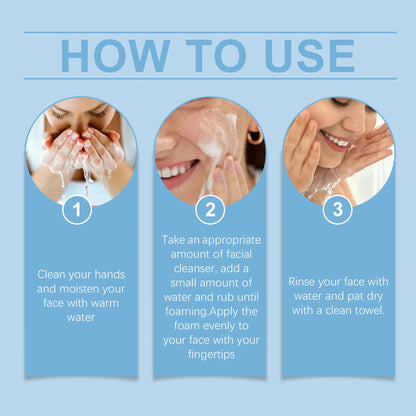 HOW TO USE

1

Clean your hands and moisten your face with warm water

2

Take an appropriate amount of facial cleanser, add a small amount of water and rub until foaming.Apply the foam evenly to your face with your fingertips

3

Rinse your face with water and pat dry with a clean towel.