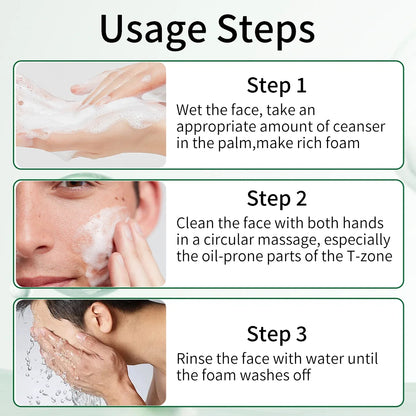 Usage Steps

Step 1
Wet the face, take an appropriate amount of ceanser in the palm,make rich foam

Step 2
Clean the face with both hands in a circular massage, especially the oil-prone parts of the T-zone

Step 3
Rinse the face with water until the foam washes off