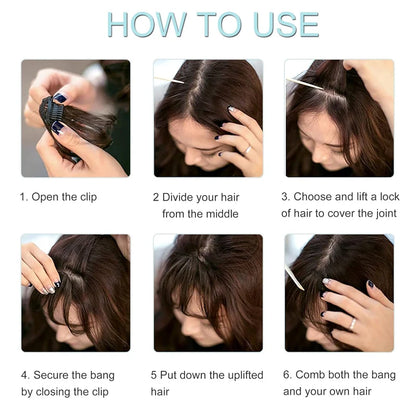 HOW TO USE

1. Open the clip

2 Divide your hair from the middle

3. Choose and lift a lock of hair to cover the joint

4. Secure the bang by closing the clip

5 Put down the uplifted hair

6. Comb both the bang and your own hair