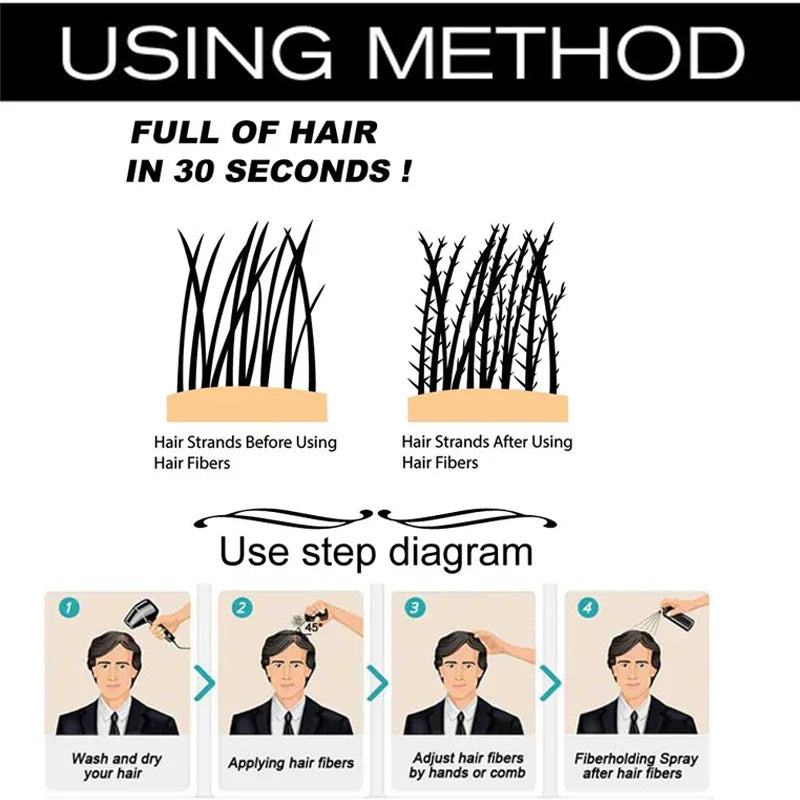 USING METHOD

FULL OF HAIR
IN 30 SECONDS !

Hair Strands Before Using Hair Fibers

Hair Strands After Using Hair Fibers

Use step diagram

1

Wash and dry your hair

2

45°

Applying hair fibers

3

Adjust hair fibers by hands or comb

4

Fiberholding Spray after hair fibers