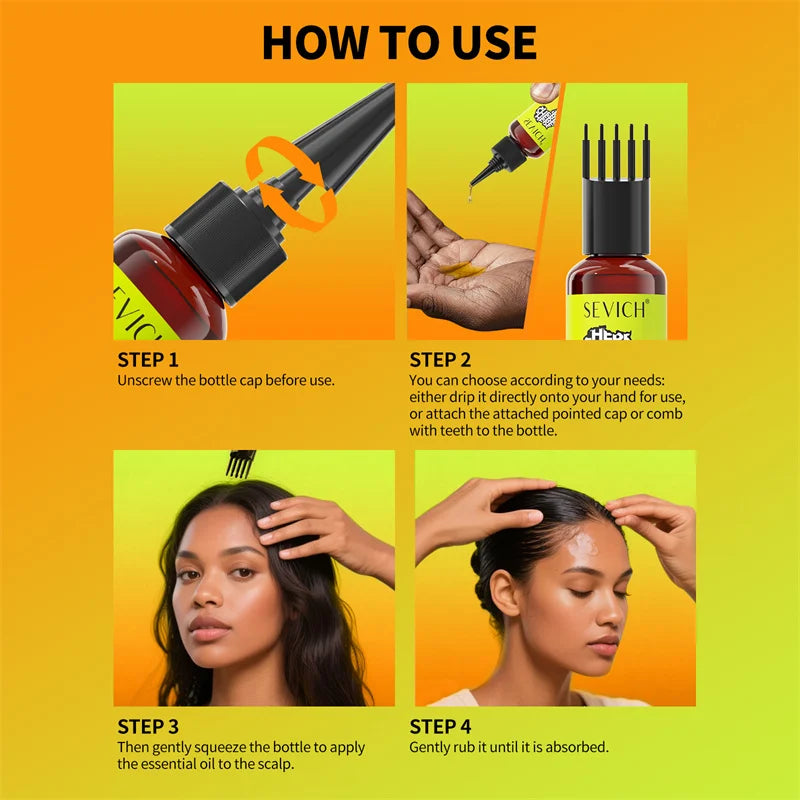 HOW TO USE

SEVICH

SEVICH®

STEP 1
Unscrew the bottle cap before use.

STEP 2
You can choose according to your needs: either drip it directly onto your hand for use, or attach the attached pointed cap or comb with teeth to the bottle.

STEP 3
Then gently squeeze the bottle to apply the essential oil to the scalp.

STEP 4
Gently rub it until it is absorbed.