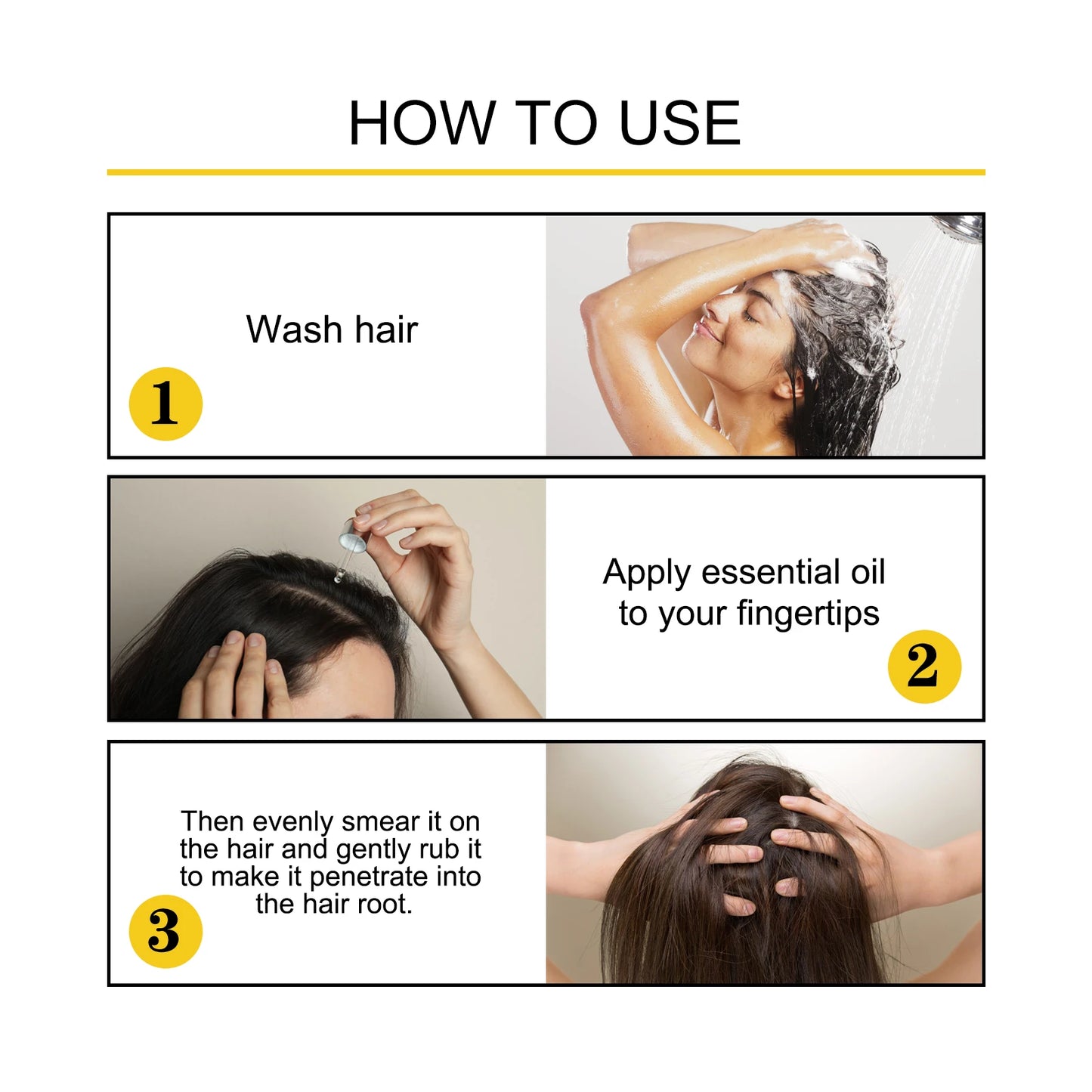 HOW TO USE

Wash hair

1

Apply essential oil to your fingertips

2

Then evenly smear it on the hair and gently rub it to make it penetrate into the hair root.

3