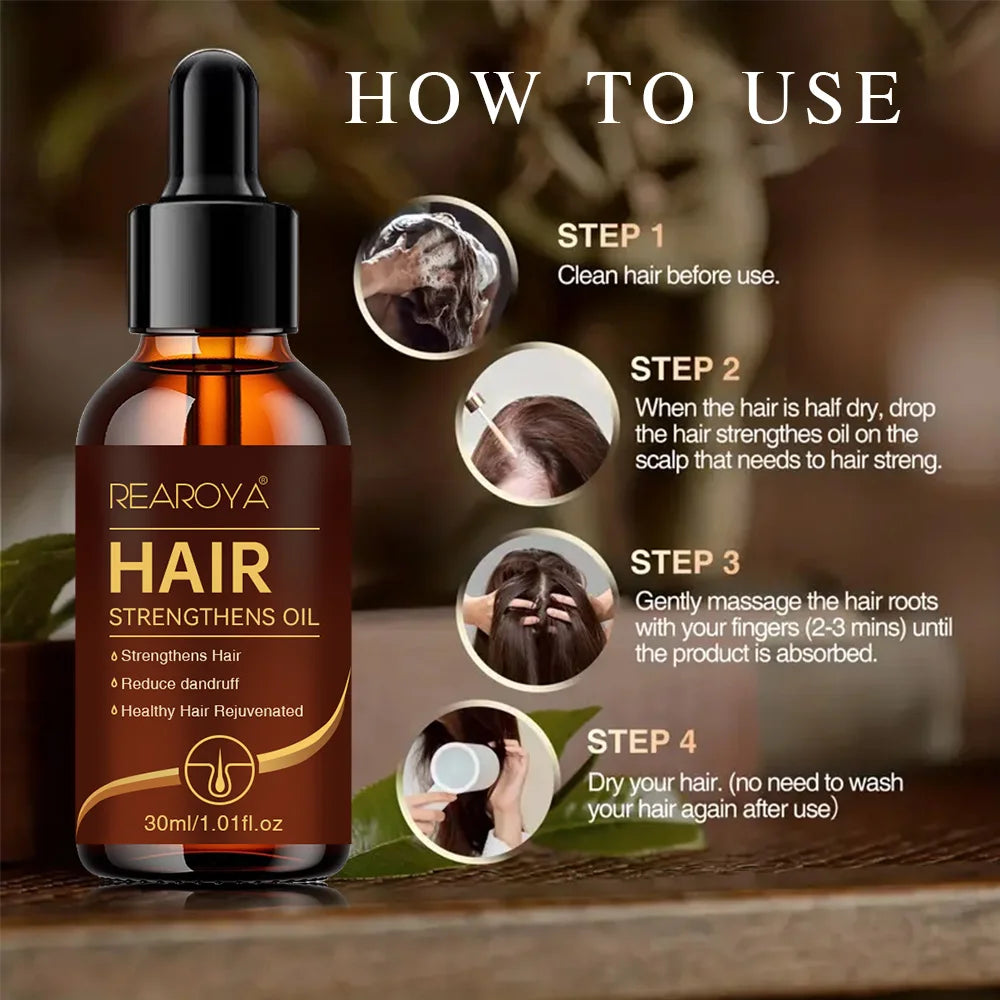 HOW TO USE

REAROYA®

HAIR

STRENGTHENS OIL

Strengthens Hair

Reduce dandruff

Healthy Hair Rejuvenated

30ml/1.01fl.oz

STEP 1
Clean hair before use.

STEP 2
When the hair is half dry, drop the hair strengthes oil on the scalp that needs to hair streng.

STEP 3
Gently massage the hair roots with your fingers (2-3 mins) until the product is absorbed.

STEP 4
Dry your hair. (no need to wash your hair again after use)