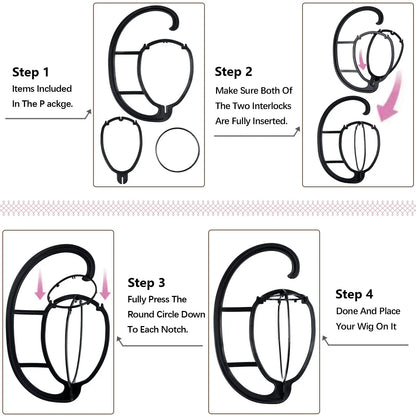 Step 1
Items Included In The P ackge.

Step 2
Make Sure Both Of The Two Interlocks Are Fully Inserted.

Step 3
Fully Press The Round Circle Down To Each Notch.

Step 4
Done And Place Your Wig On It