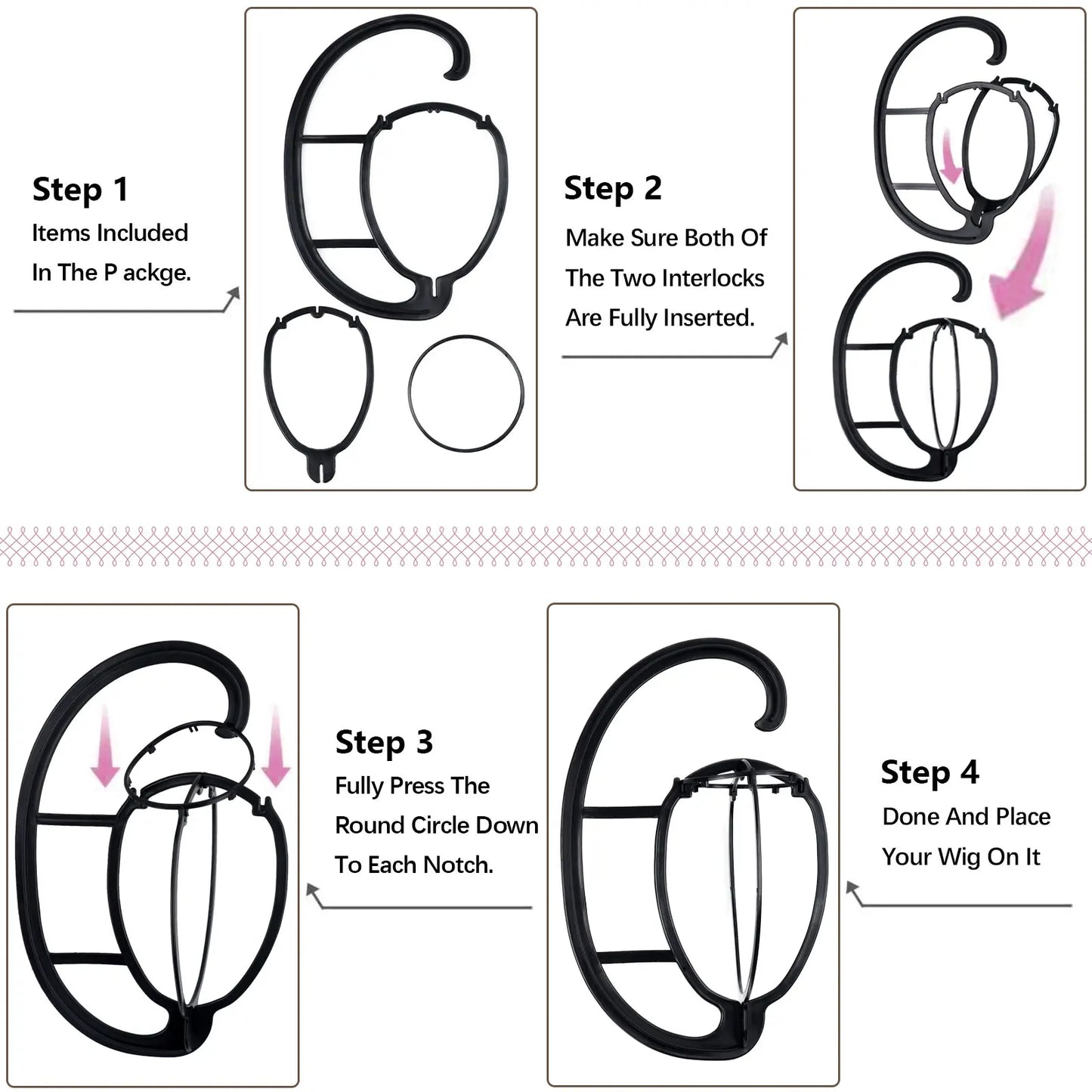 Step 1
Items Included In The P ackge.

Step 2
Make Sure Both Of The Two Interlocks Are Fully Inserted.

Step 3
Fully Press The Round Circle Down To Each Notch.

Step 4
Done And Place Your Wig On It