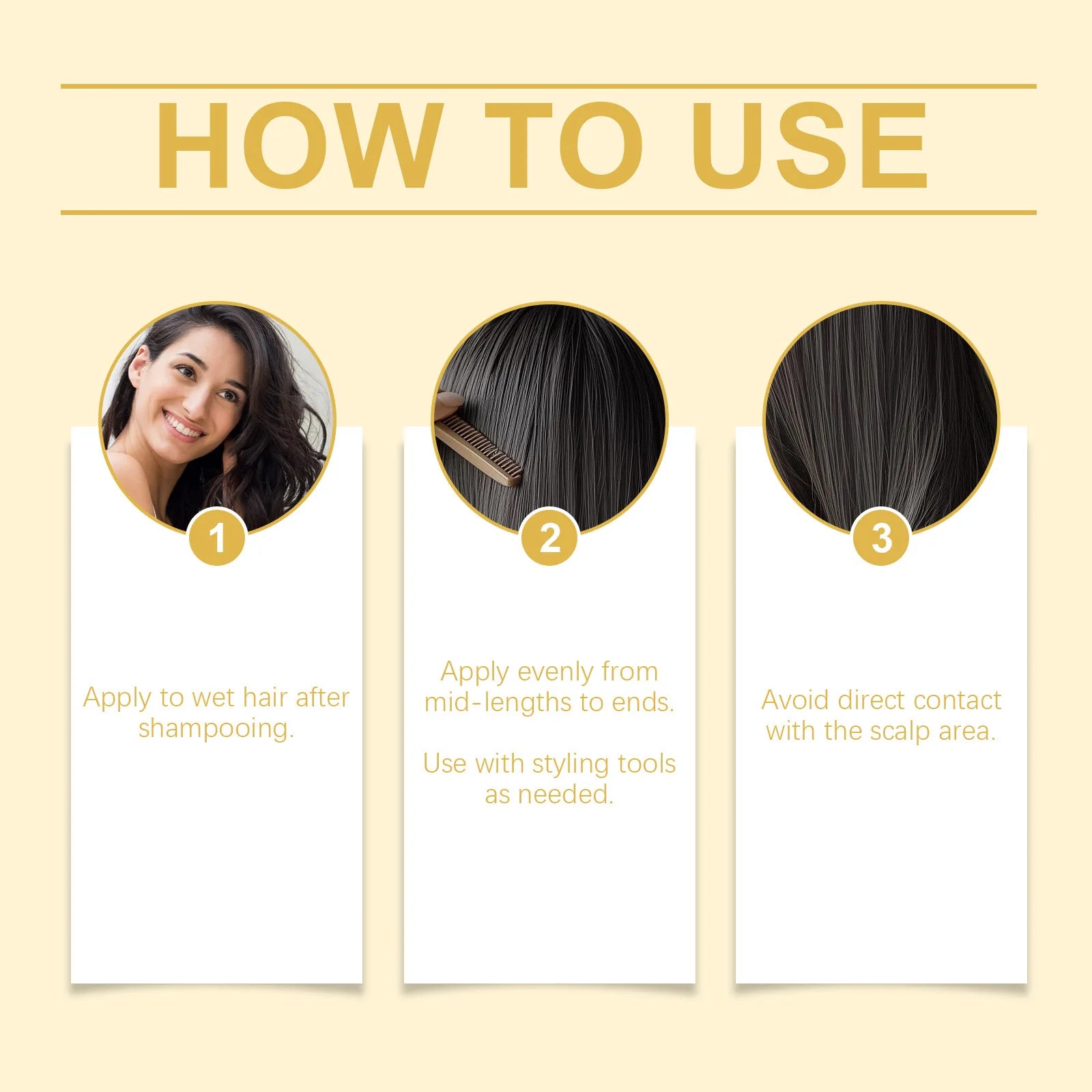 HOW TO USE

1

Apply to wet hair after shampooing.

2

Apply evenly from mid-lengths to ends.

Use with styling tools as needed.

3

Avoid direct contact with the scalp area.