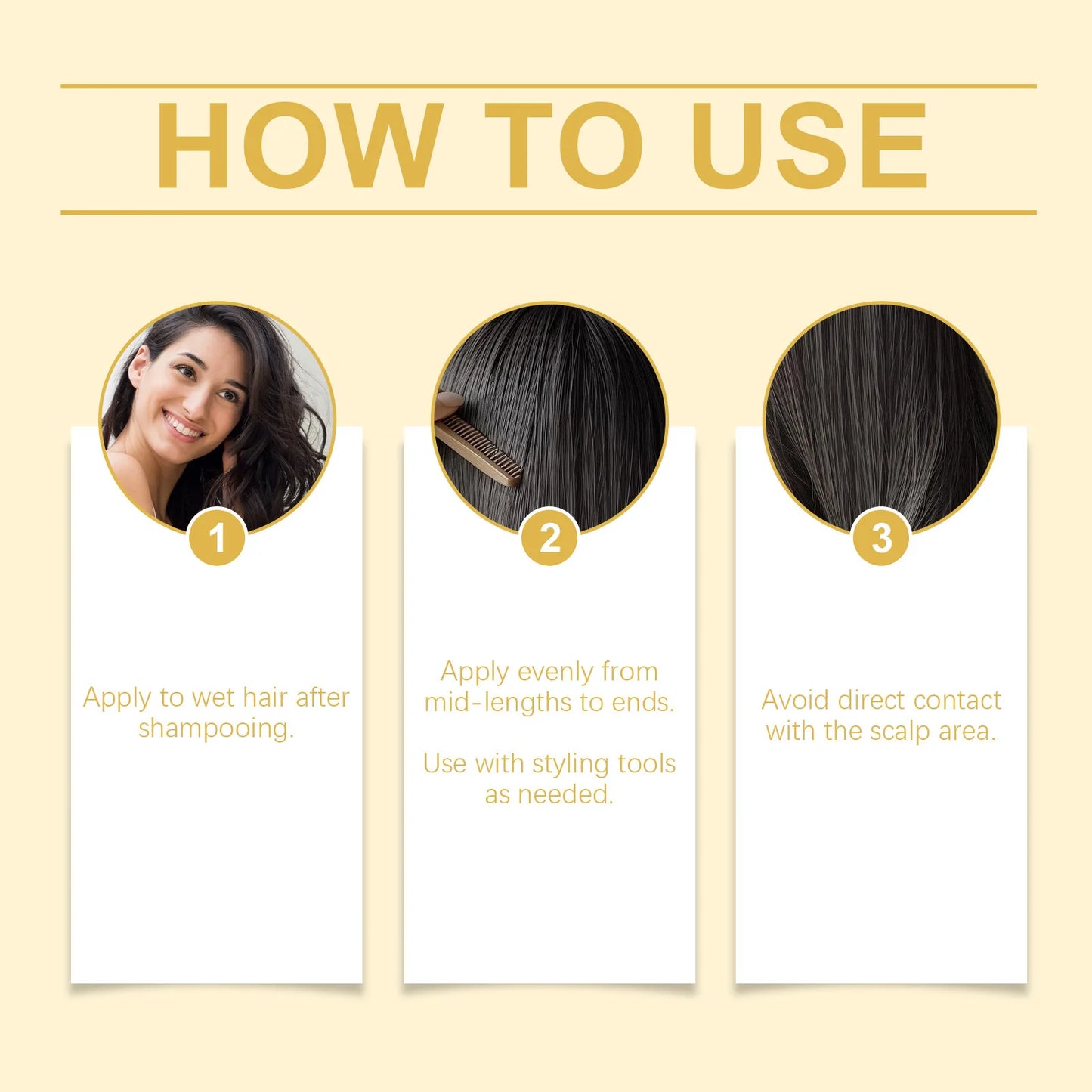 HOW TO USE

1

Apply to wet hair after shampooing.

2

Apply evenly from mid-lengths to ends.

Use with styling tools as needed.

3

Avoid direct contact with the scalp area.