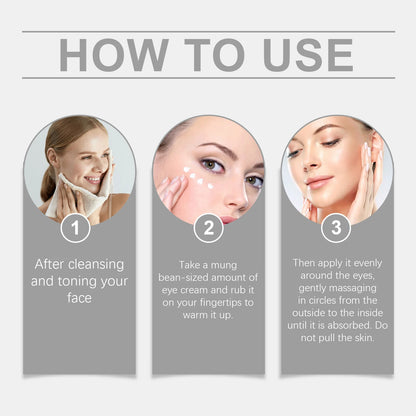 HOW TO USE

1

After cleansing and toning your face

2

Take a mung bean-sized amount of eye cream and rub it on your fingertips to warm it up.

3

Then apply it evenly around the eyes, gently massaging in circles from the outside to the inside until it is absorbed. Do not pull the skin.