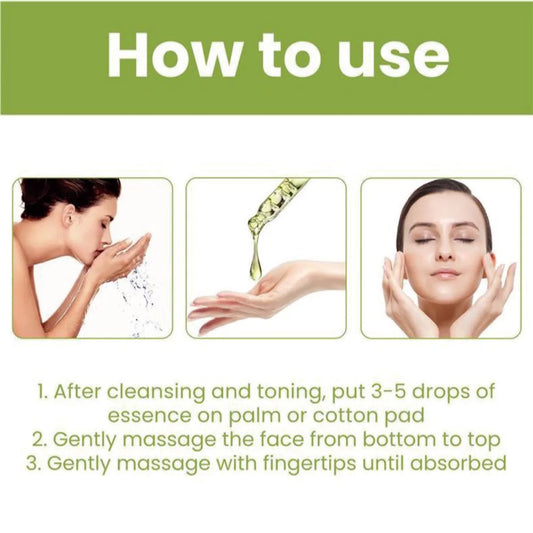 How to use

1. After cleansing and toning, put 3-5 drops of essence on palm or cotton pad
2. Gently massage the face from bottom to top
3. Gently massage with fingertips until absorbed