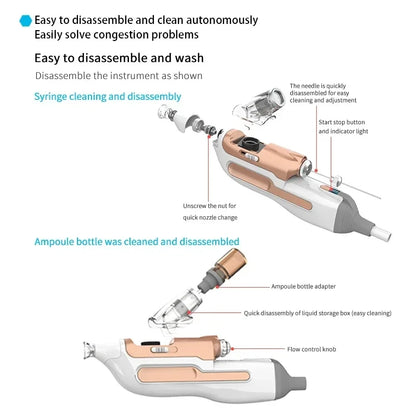 Easy to disassemble and clean autonomously
Easily solve congestion problems

Easy to disassemble and wash

Disassemble the instrument as shown

Syringe cleaning and disassembly

The needle is quickly disassembled for easy cleaning and adjustment

Start stop button and indicator light

Unscrew the nut for quick nozzle change

Ampoule bottle was cleaned and disassembled

Ampoule bottle adapter

Quick disassembly of liquid storage box (easy cleaning)

Flow control knob