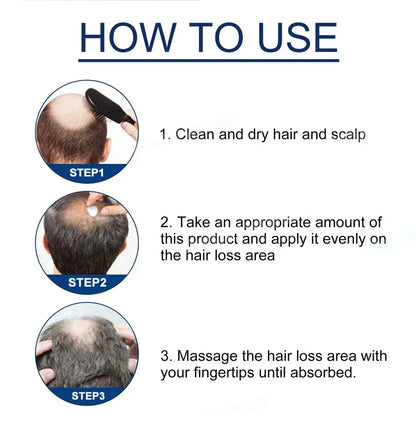 HOW TO USE

STEP1

1. Clean and dry hair and scalp

STEP2

2. Take an appropriate amount of this product and apply it evenly on the hair loss area

STEP3

3. Massage the hair loss area with your fingertips until absorbed.