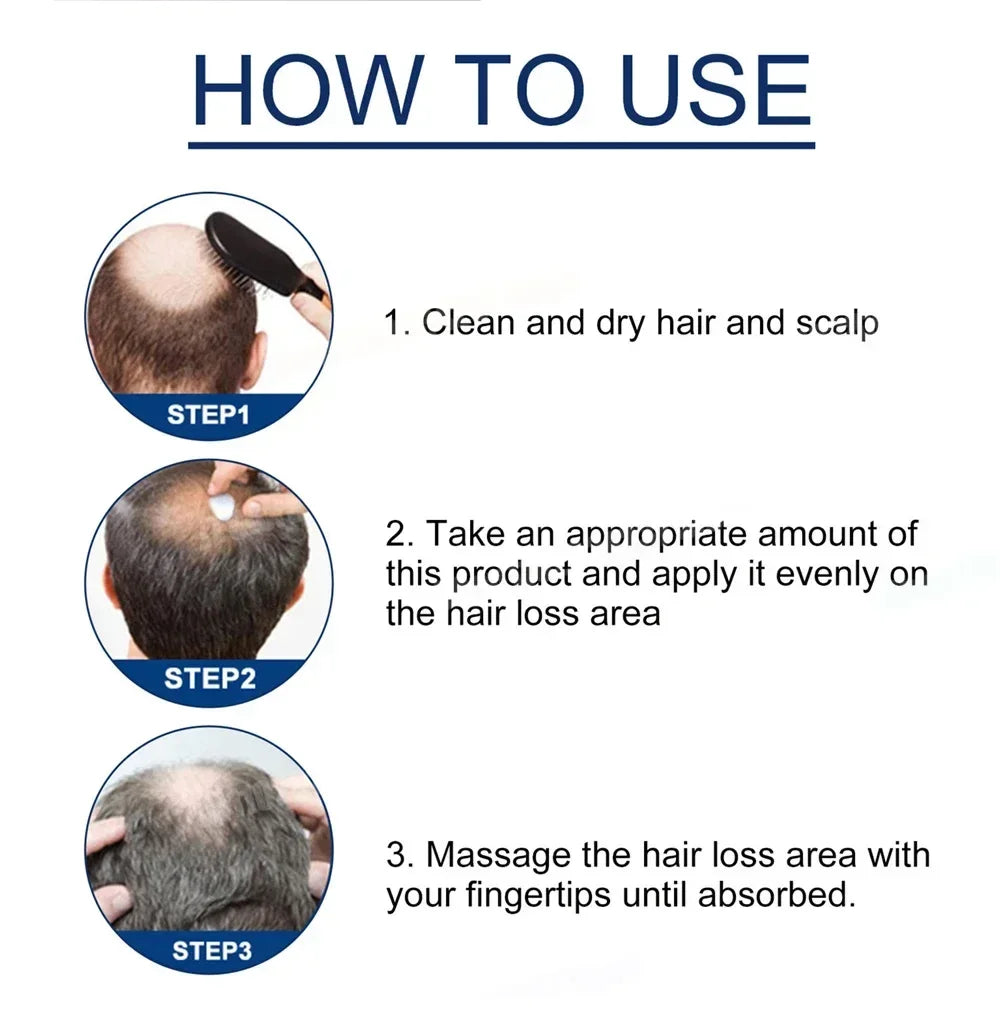 HOW TO USE

STEP1

1. Clean and dry hair and scalp

STEP2

2. Take an appropriate amount of this product and apply it evenly on the hair loss area

STEP3

3. Massage the hair loss area with your fingertips until absorbed.