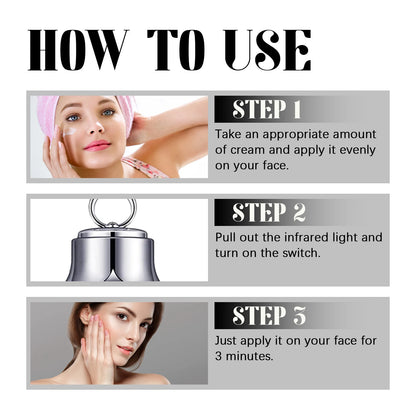 HOW TO USE

STEP 1

Take an appropriate amount of cream and apply it evenly on your face.

STEP 2

Pull out the infrared light and turn on the switch.

STEP 3

Just apply it on your face for 3 minutes.