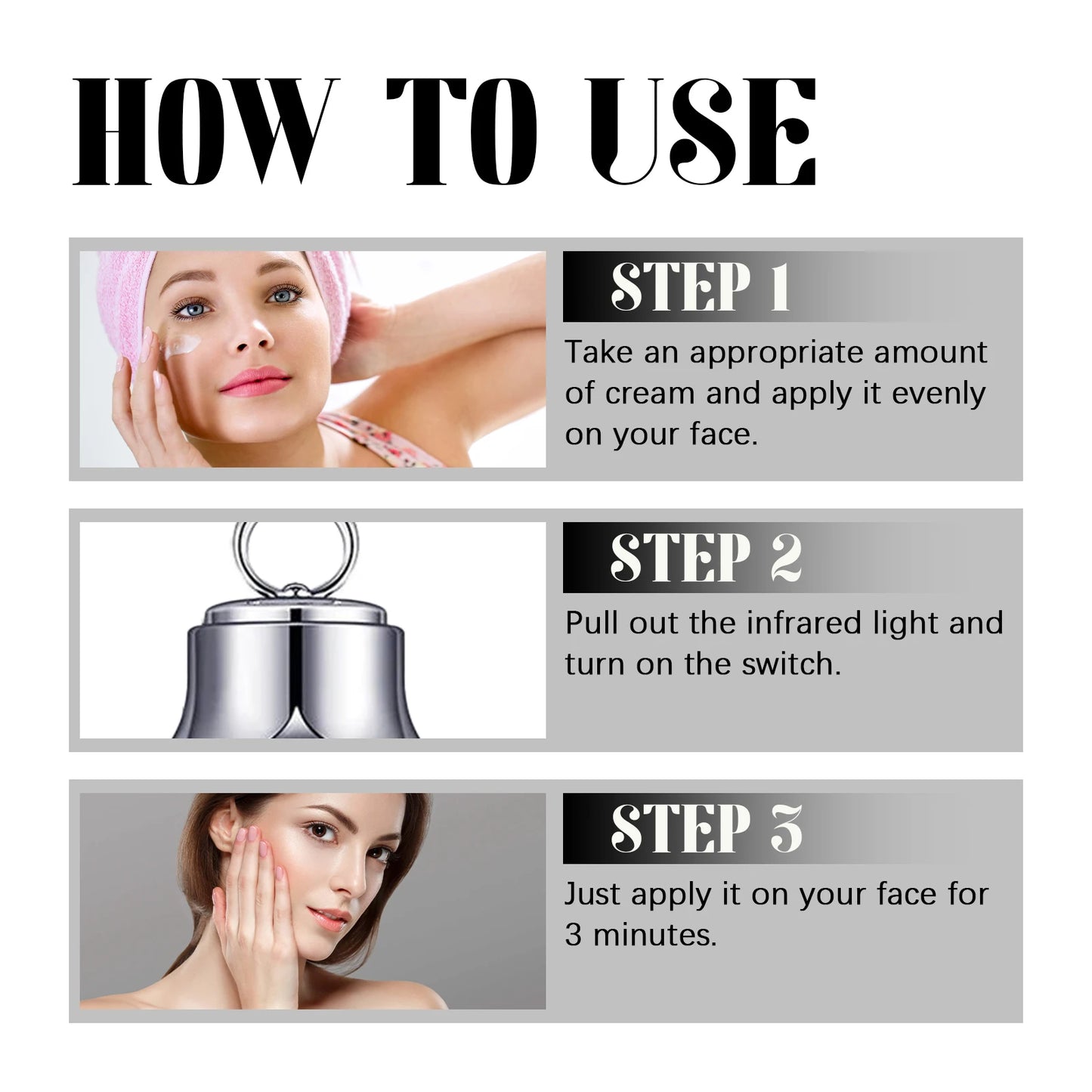 HOW TO USE

STEP 1

Take an appropriate amount of cream and apply it evenly on your face.

STEP 2

Pull out the infrared light and turn on the switch.

STEP 3

Just apply it on your face for 3 minutes.