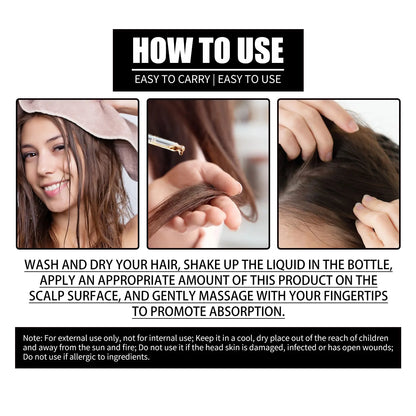 HOW TO USE

EASY TO CARRY | EASY TO USE

WASH AND DRY YOUR HAIR, SHAKE UP THE LIQUID IN THE BOTTLE, APPLY AN APPROPRIATE AMOUNT OF THIS PRODUCT ON THE SCALP SURFACE, AND GENTLY MASSAGE WITH YOUR FINGERTIPS TO PROMOTE ABSORPTION.

Note: For external use only, not for internal use; Keep it in a cool, dry place out of the reach of children and away from the sun and fire; Do not use it if the head skin is damaged, infected or has open wounds; Do not use if allergic to ingredients.