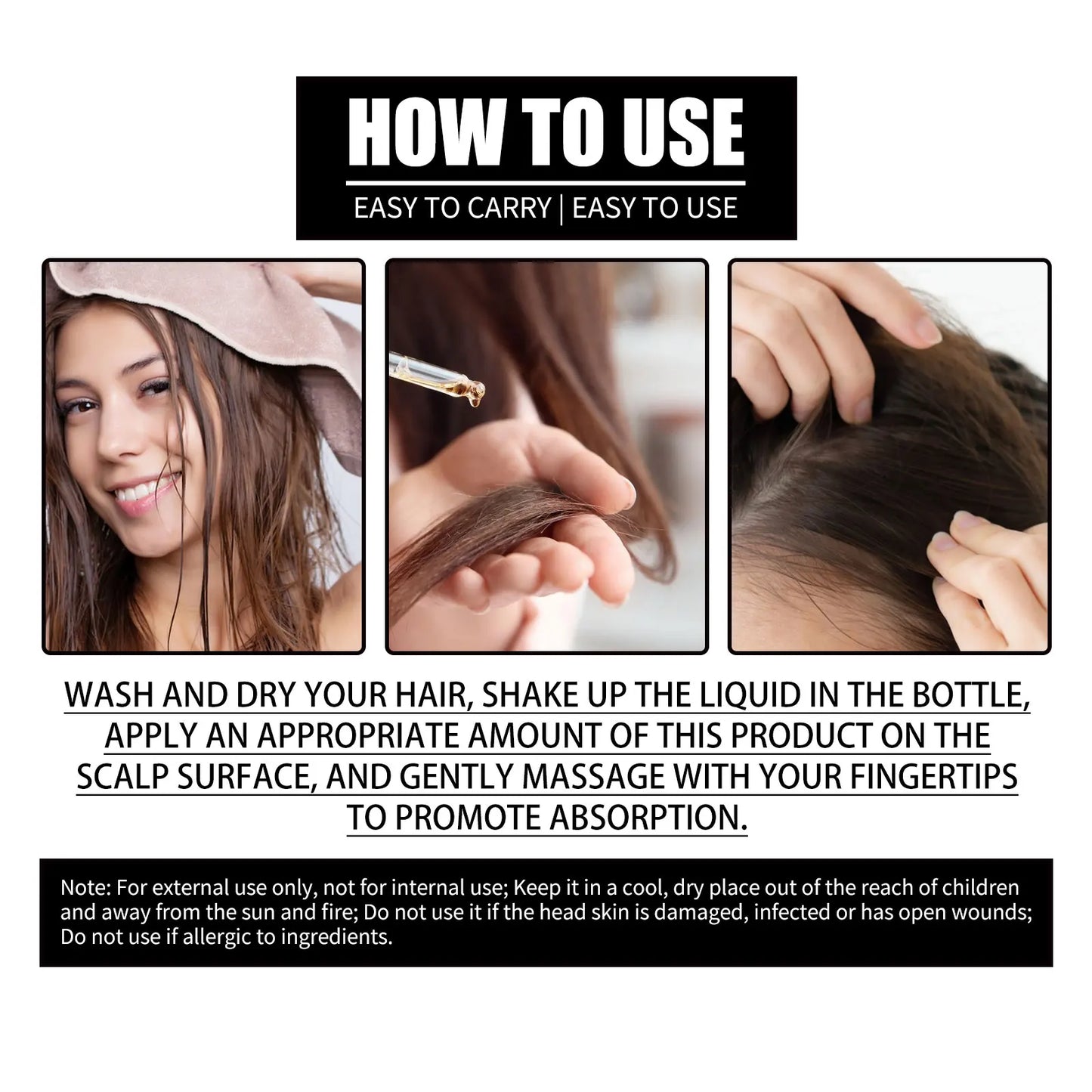 HOW TO USE

EASY TO CARRY | EASY TO USE

WASH AND DRY YOUR HAIR, SHAKE UP THE LIQUID IN THE BOTTLE, APPLY AN APPROPRIATE AMOUNT OF THIS PRODUCT ON THE SCALP SURFACE, AND GENTLY MASSAGE WITH YOUR FINGERTIPS TO PROMOTE ABSORPTION.

Note: For external use only, not for internal use; Keep it in a cool, dry place out of the reach of children and away from the sun and fire; Do not use it if the head skin is damaged, infected or has open wounds; Do not use if allergic to ingredients.