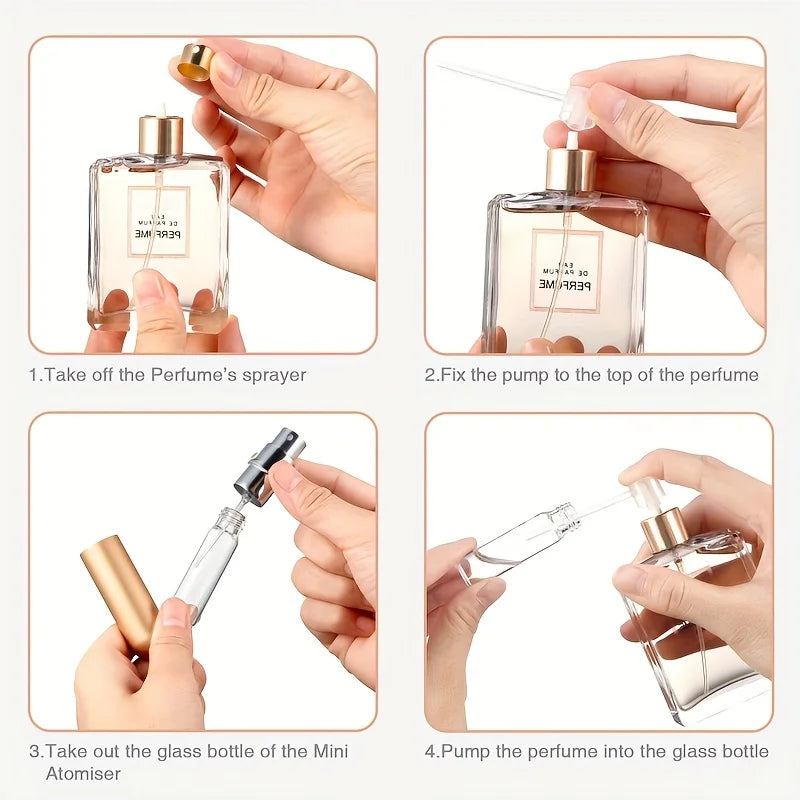 EAU DE PARFUM PERFUME

1.Take off the Perfume's sprayer

EAU DE PARFUM PERFUME

2.Fix the pump to the top of the perfume

3.Take out the glass bottle of the Mini Atomiser

4.Pump the perfume into the glass bottle