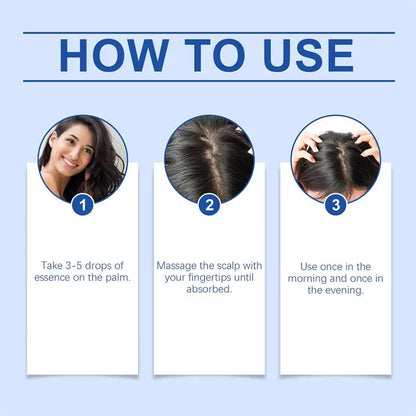 HOW TO USE

1

Take 3-5 drops of essence on the palm.

2

Massage the scalp with your fingertips until absorbed.

3

Use once in the morning and once in the evening.