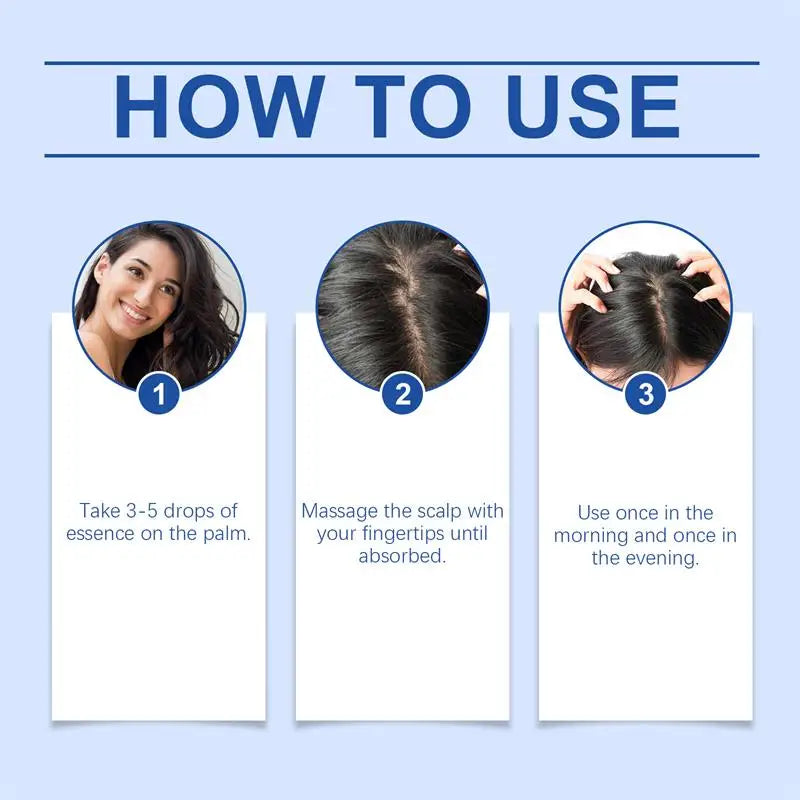 HOW TO USE

1

Take 3-5 drops of essence on the palm.

2

Massage the scalp with your fingertips until absorbed.

3

Use once in the morning and once in the evening.