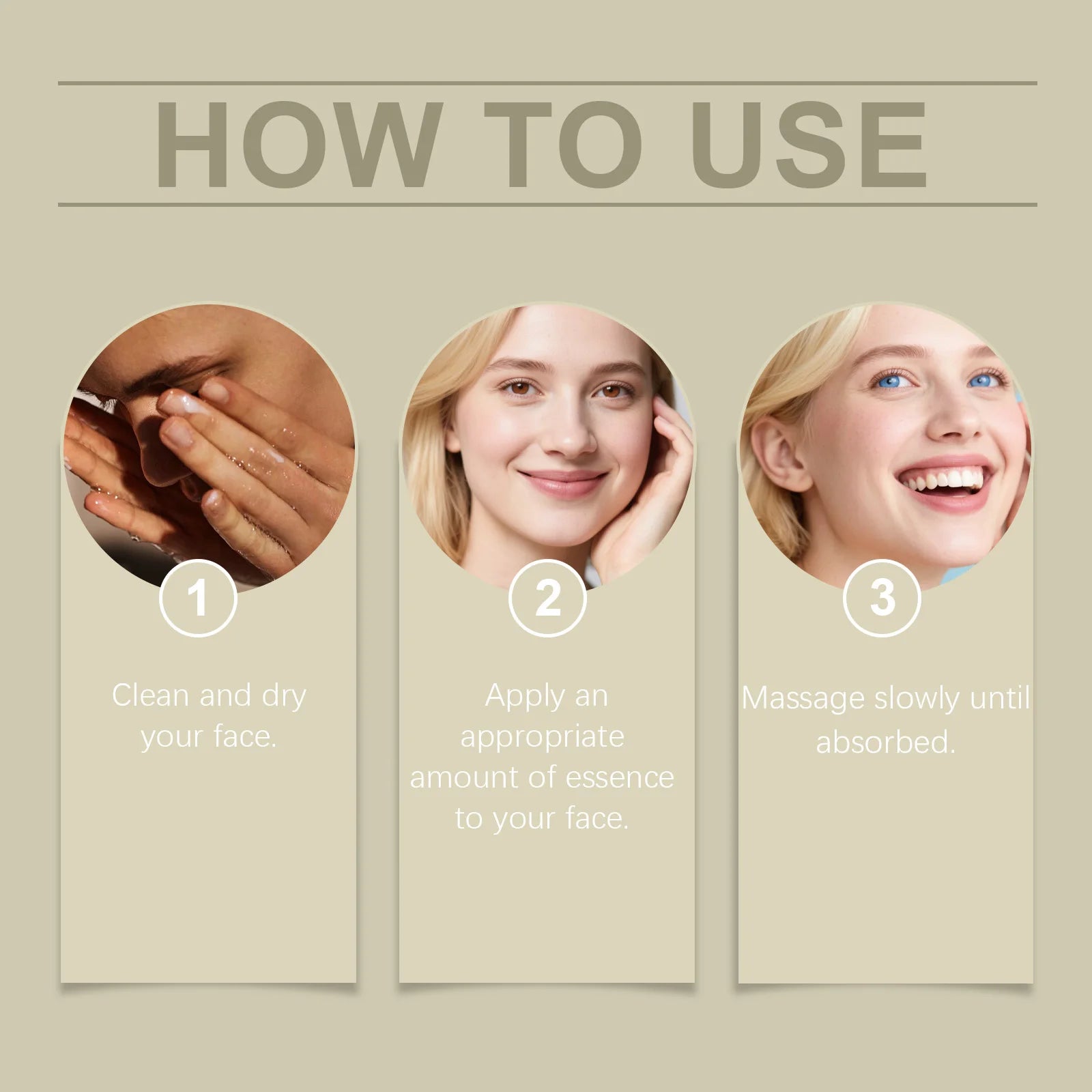 HOW TO USE

1

Clean and dry your face.

2

Apply an appropriate amount of essence to your face.

3

Massage slowly until absorbed.