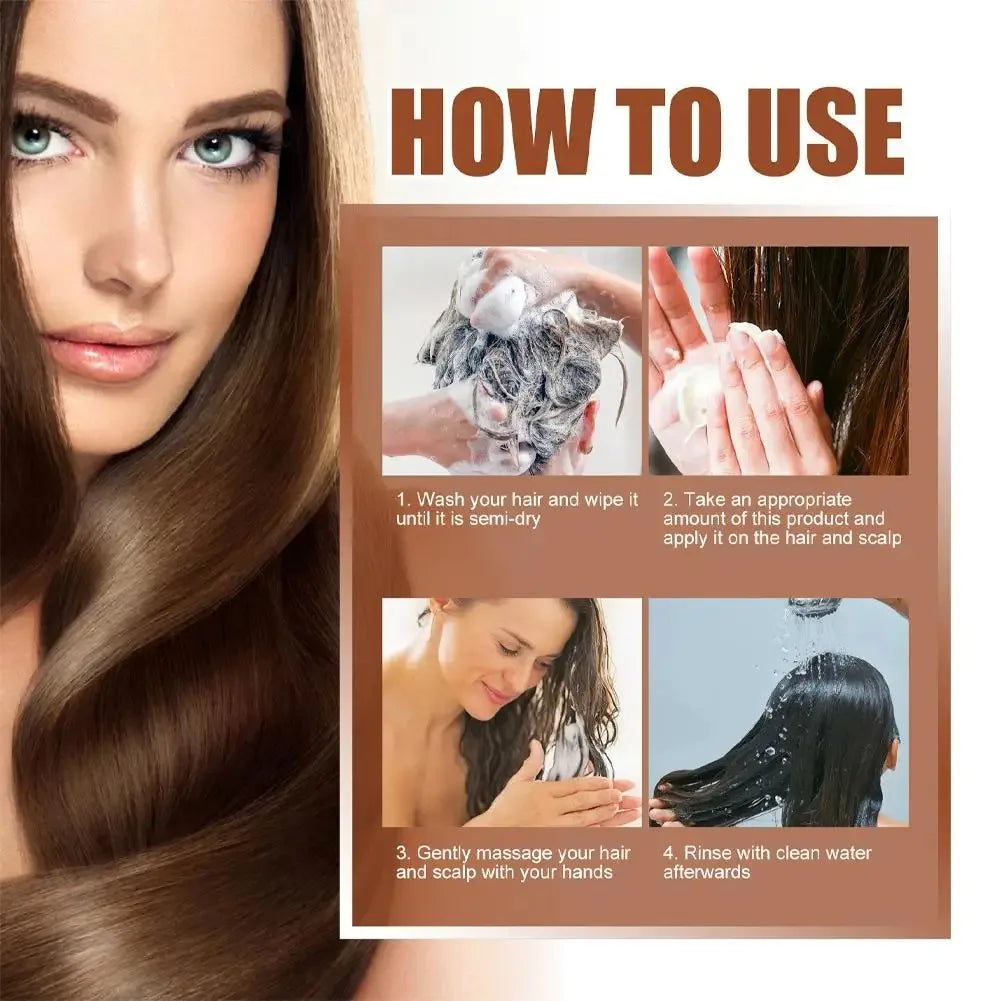 HOW TO USE

1. Wash your hair and wipe it until it is semi-dry

2. Take an appropriate amount of this product and apply it on the hair and scalp

3. Gently massage your hair and scalp with your hands

4. Rinse with clean water afterwards