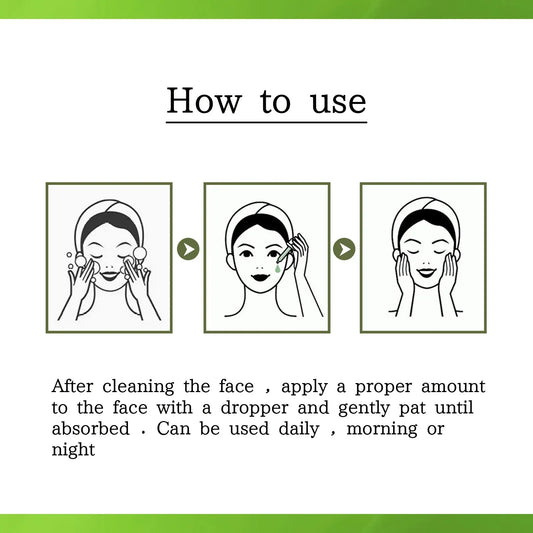 How to use

After cleaning the face , apply a proper amount to the face with a dropper and gently pat until absorbed . Can be used daily , morning or night