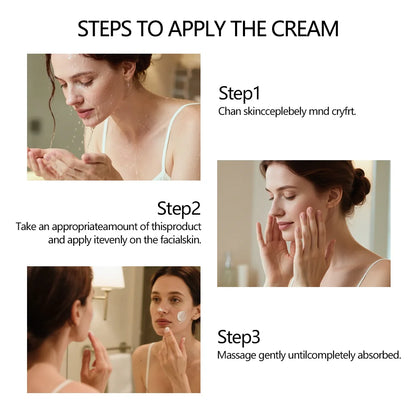 STEPS TO APPLY THE CREAM

Step1
Chan skincceplebely mnd cryfrt.

Step2
Take an appropriateamount of thisproduct and apply itevenly on the facialskin.

Step3
Massage gently untilcompletely absorbed.