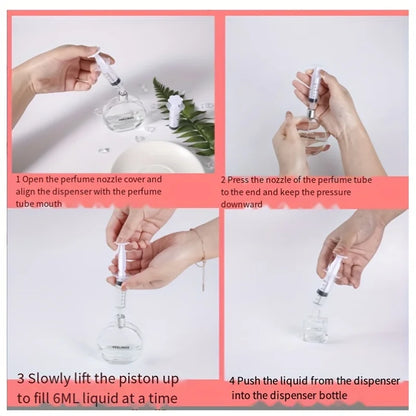 1 Open the perfume nozzle cover and align the dispenser with the perfume tube mouth

2 Press the nozzle of the perfume tube to the end and keep the pressure downward

3 Slowly lift the piston up to fill 6ML liquid at a time

4 Push the liquid from the dispenser into the dispenser bottle