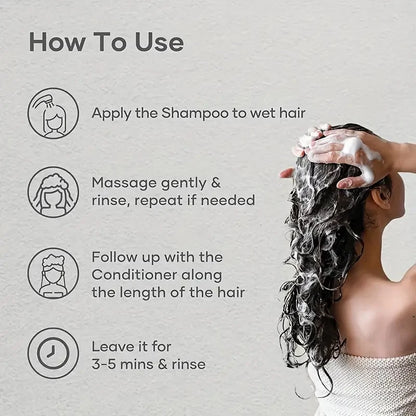 How To Use

Apply the Shampoo to wet hair

Massage gently & rinse, repeat if needed

Follow up with the Conditioner along the length of the hair

Leave it for 3-5 mins & rinse