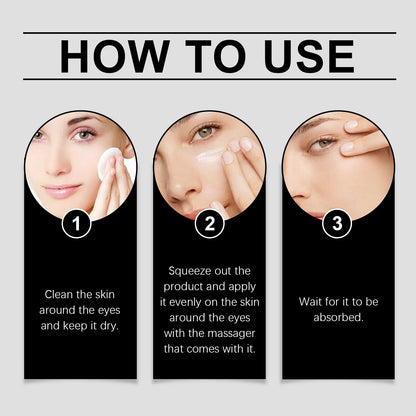 HOW TO USE

1

Clean the skin around the eyes and keep it dry.

2

Squeeze out the product and apply it evenly on the skin around the eyes with the massager that comes with it.

3

Wait for it to be absorbed.