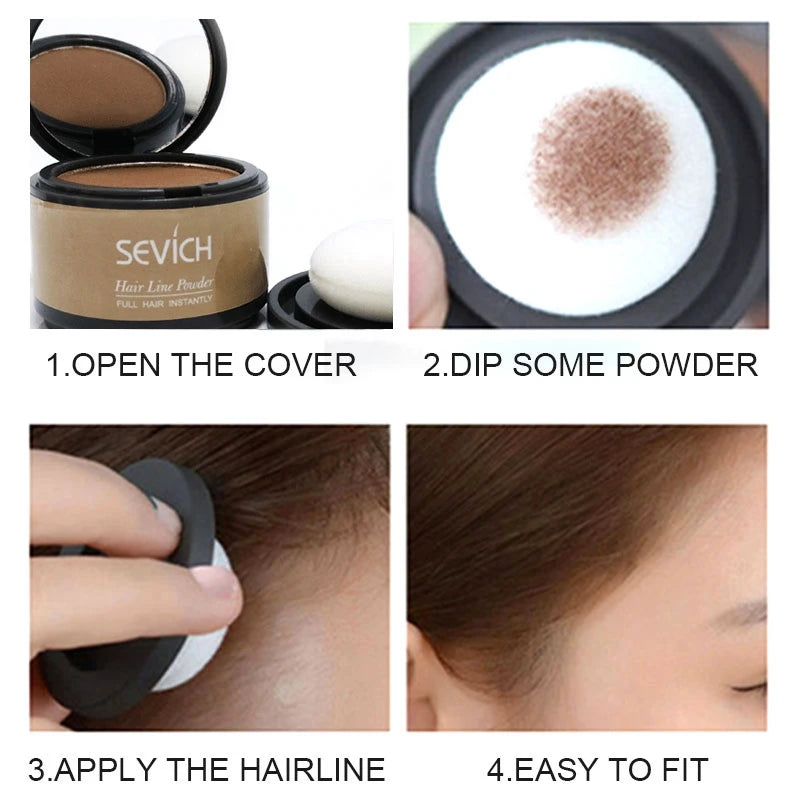 SEVICH
Hair Line Powder
FULL HAIR INSTANTLY

1.OPEN THE COVER

2.DIP SOME POWDER

3.APPLY THE HAIRLINE

4.EASY TO FIT