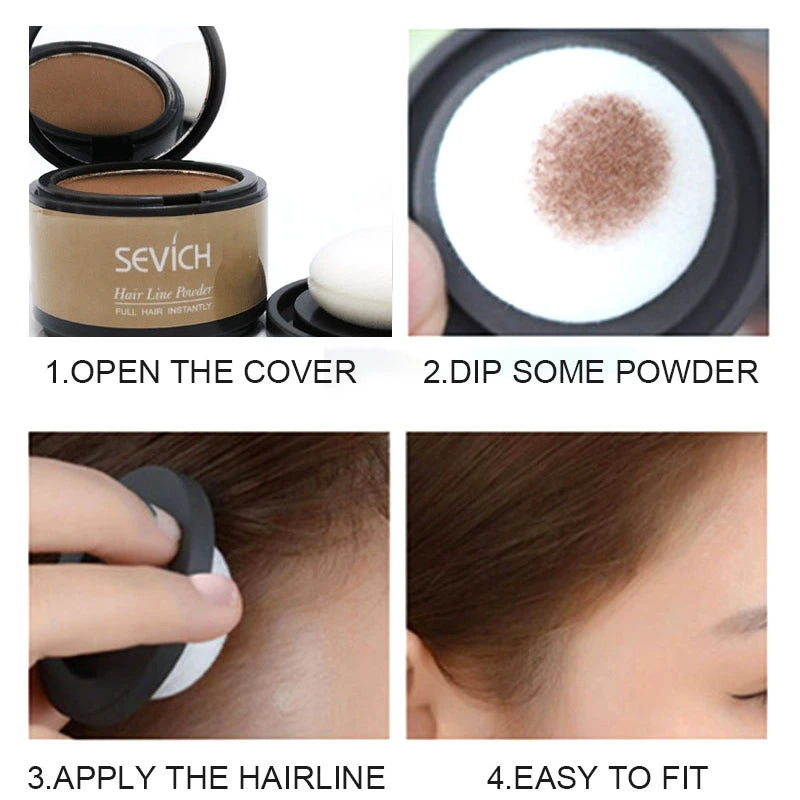 SEVICH
Hair Line Powder
FULL HAIR INSTANTLY

1.OPEN THE COVER

2.DIP SOME POWDER

3.APPLY THE HAIRLINE

4.EASY TO FIT