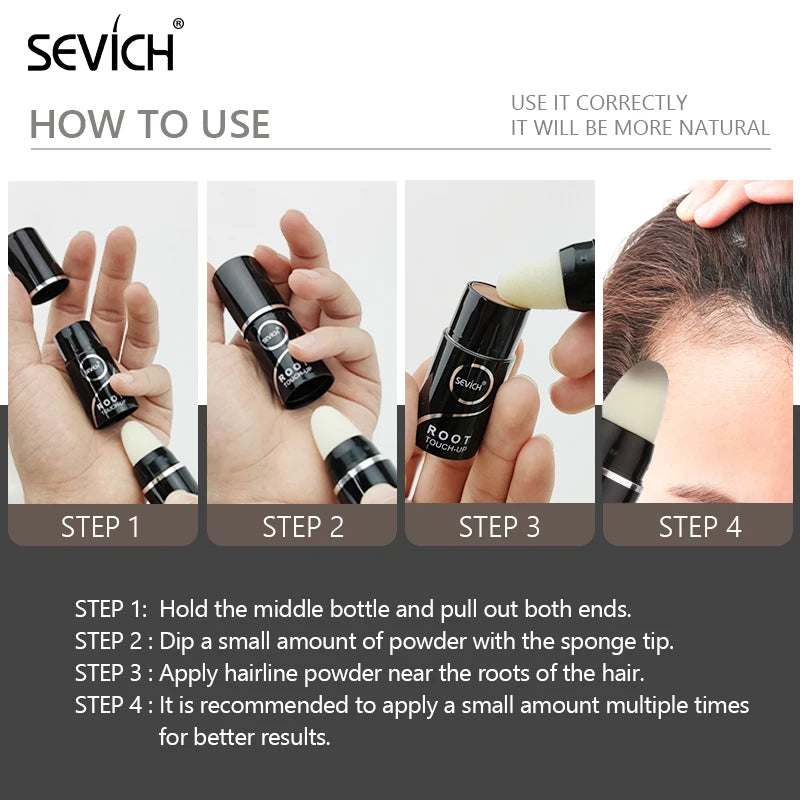 SEVICH®

HOW TO USE

USE IT CORRECTLY
IT WILL BE MORE NATURAL

SEVICH ROOT TOUCH-UP

SEVICH ROOT TOUCH-UP

SEVICH® ROOT TOUCH-UP

STEP 1

STEP 2

STEP 3

STEP 4

STEP 1: Hold the middle bottle and pull out both ends.
STEP 2 : Dip a small amount of powder with the sponge tip.
STEP 3 : Apply hairline powder near the roots of the hair.
STEP 4 : It is recommended to apply a small amount multiple times for better results.